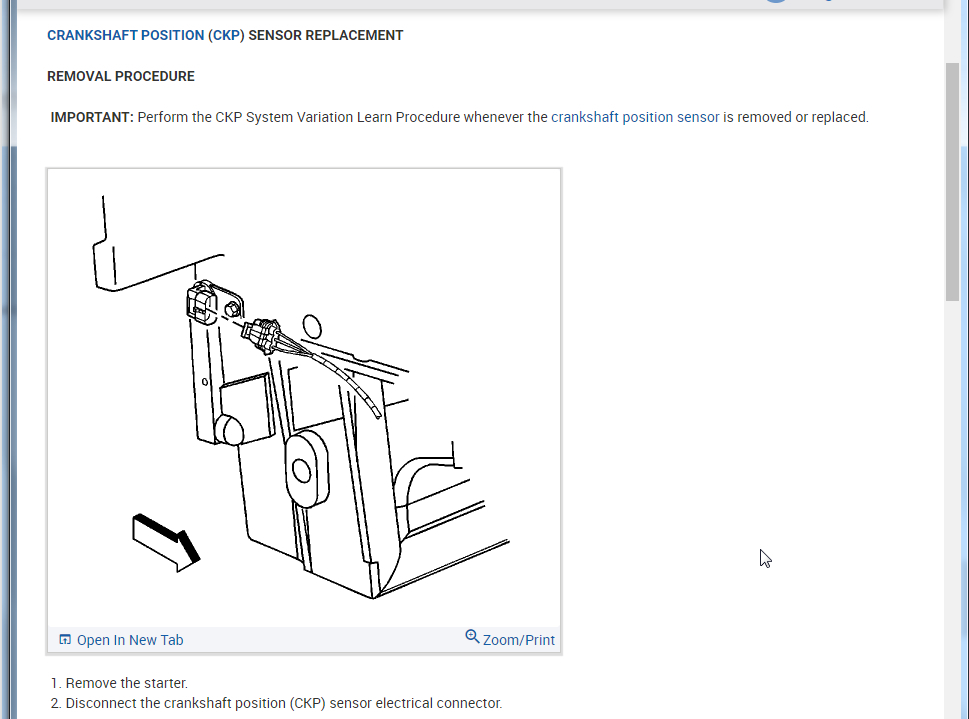 CRANKSHAFT POSITION (CKP) SENSOR REPLACEMENT

REMOVAL PROCEDURE

IMPORTANT: Perform the CKP System Variation Learn Procedure whenever the crankshaft position sensor is removed or replaced.

Open In New Tab
Zoom/Print

1. Remove the starter.
2. Disconnect the crankshaft position (CKP) sensor electrical connector.