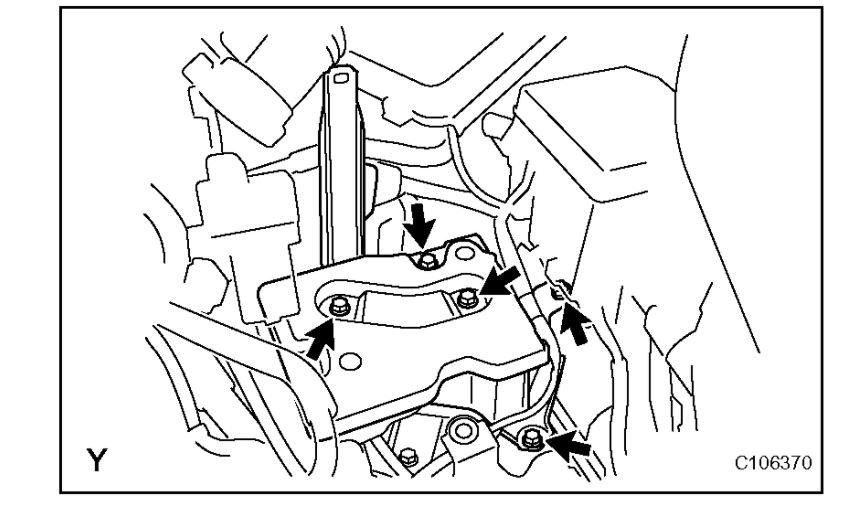 Y

C106370