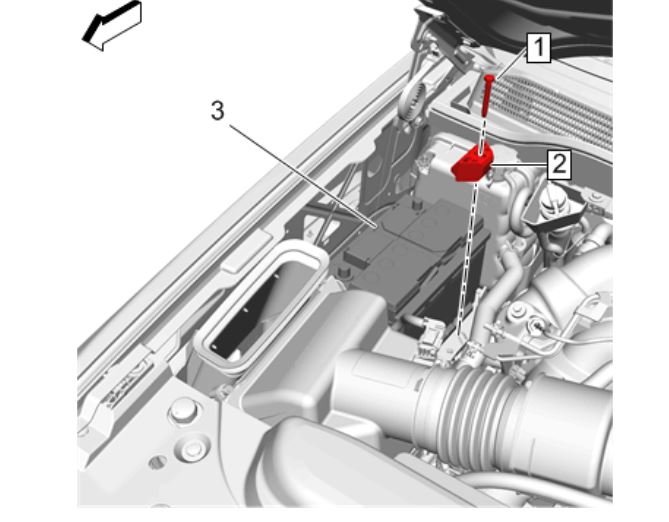 1
3
2