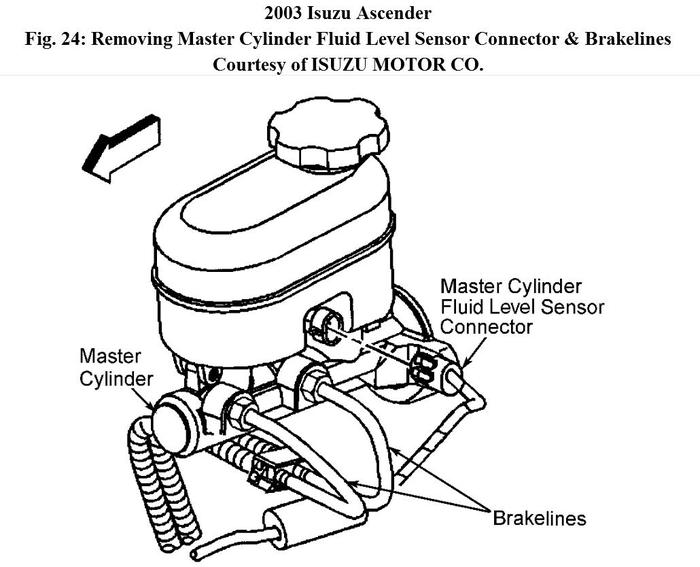 2003 Isuzu Ascender
Fig. 24: Removing Master Cylinder Fluid Level Sensor Connector & Brakelines
Courtesy of ISUZU MOTOR CO.

Master Cylinder Fluid Level Sensor Connector

Master Cylinder

Brakelines