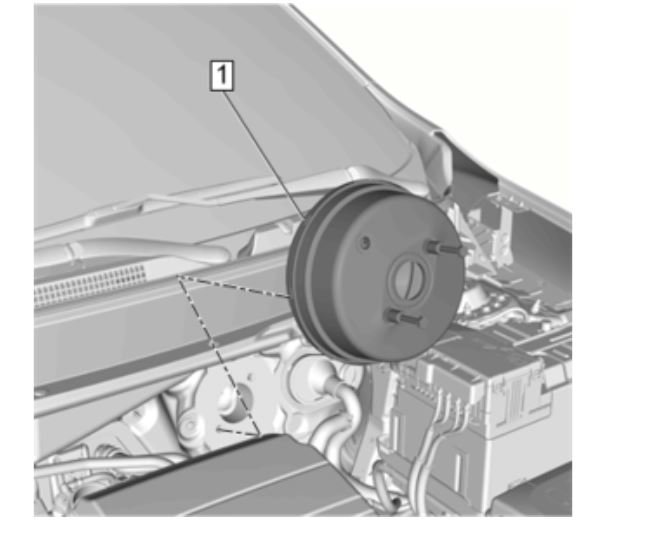 1