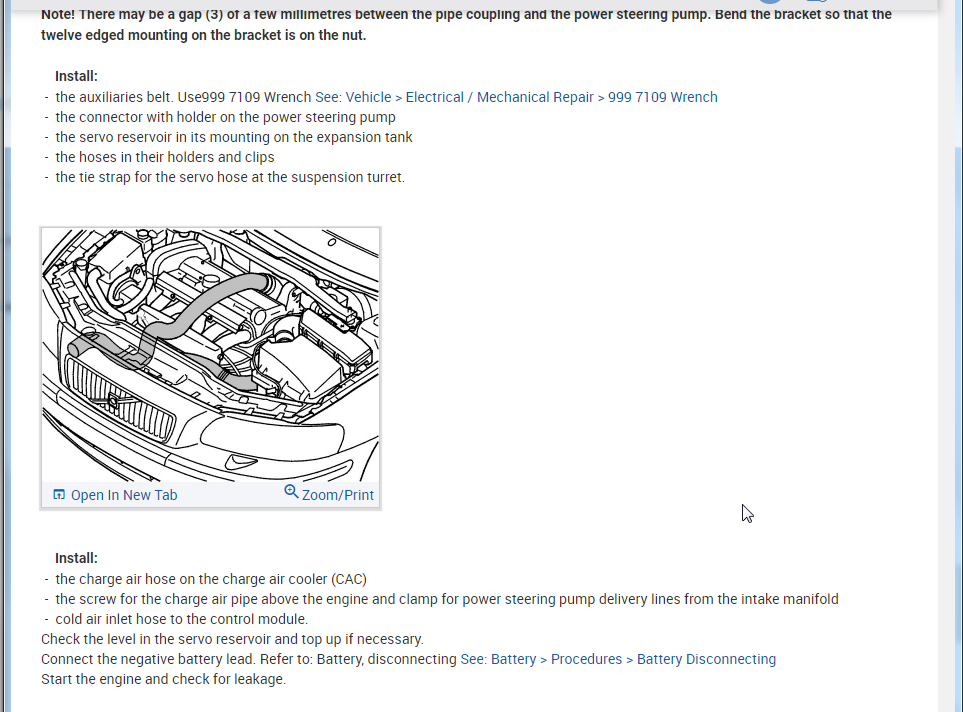 Note! There may be a gap (3) of a few millimetres between the pipe coupling and the power steering pump. Bend the bracket so that the twelve edged mounting on the bracket is on the nut.

Install:
- the auxiliaries belt. Use999 7109 Wrench See: Vehicle > Electrical / Mechanical Repair > 999 7109 Wrench
- the connector with holder on the power steering pump
- the servo reservoir in its mounting on the expansion tank
- the hoses in their holders and clips
- the tie strap for the servo hose at the suspension turret.

Open In New Tab Zoom/Print

Install:
- the charge air hose on the charge air cooler (CAC)
- the screw for the charge air pipe above the engine and clamp for power steering pump delivery lines from the intake manifold
- cold air inlet hose to the control module.
Check the level in the servo reservoir and top up if necessary.
Connect the negative battery lead. Refer to: Battery, disconnecting See: Battery > Procedures > Battery Disconnecting
Start the engine and check for leakage.