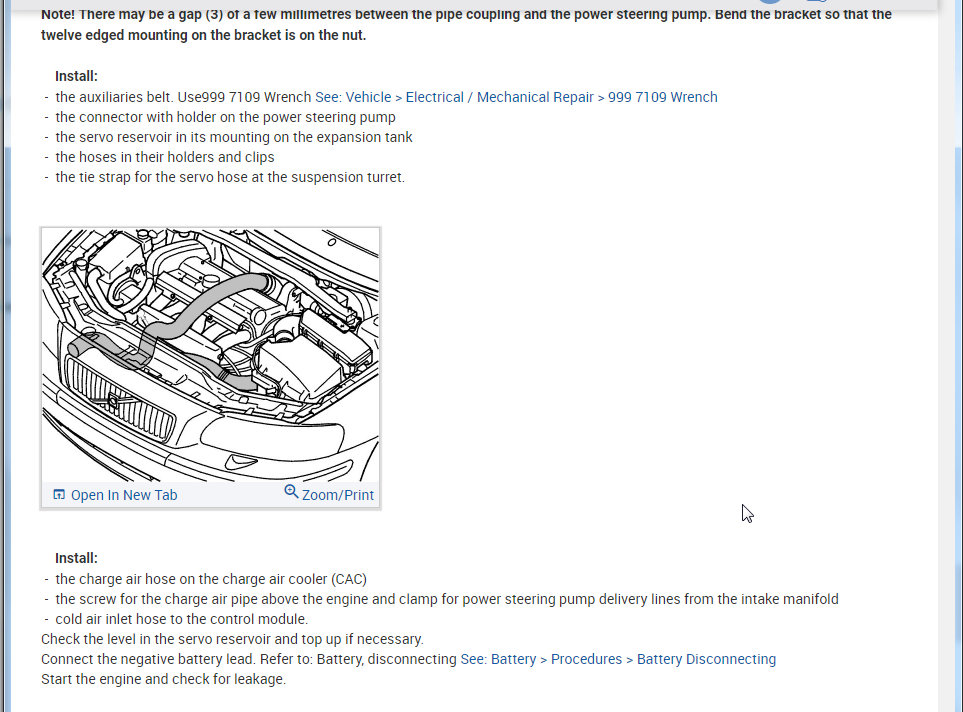 Note! There may be a gap (3) of a few millimetres between the pipe coupling and the power steering pump. Bend the bracket so that the twelve edged mounting on the bracket is on the nut.

Install:
- the auxiliaries belt. Use999 7109 Wrench See: Vehicle > Electrical / Mechanical Repair > 999 7109 Wrench
- the connector with holder on the power steering pump
- the servo reservoir in its mounting on the expansion tank
- the hoses in their holders and clips
- the tie strap for the servo hose at the suspension turret.

Open In New Tab
Zoom/Print

Install:
- the charge air hose on the charge air cooler (CAC)
- the screw for the charge air pipe above the engine and clamp for power steering pump delivery lines from the intake manifold
- cold air inlet hose to the control module.
Check the level in the servo reservoir and top up if necessary.
Connect the negative battery lead. Refer to: Battery, disconnecting See: Battery > Procedures > Battery Disconnecting
Start the engine and check for leakage.