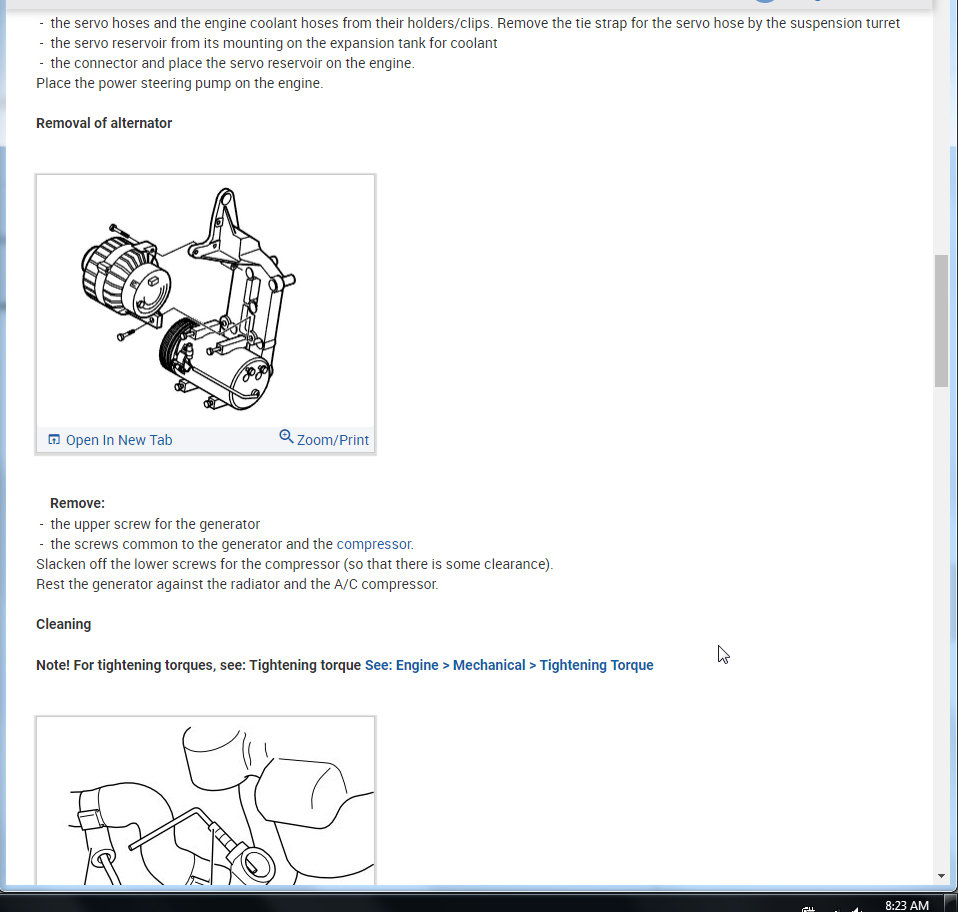 - the servo hoses and the engine coolant hoses from their holders/clips. Remove the tie strap for the servo hose by the suspension turret
- the servo reservoir from its mounting on the expansion tank for coolant
- the connector and place the servo reservoir on the engine.
Place the power steering pump on the engine.

Removal of alternator

Open In New Tab Zoom/Print

Remove:
- the upper screw for the generator
- the screws common to the generator and the compressor.
Slacken off the lower screws for the compressor (so that there is some clearance).
Rest the generator against the radiator and the A/C compressor.

Cleaning

Note! For tightening torques, see: Tightening torque See: Engine > Mechanical > Tightening Torque

8:23 AM