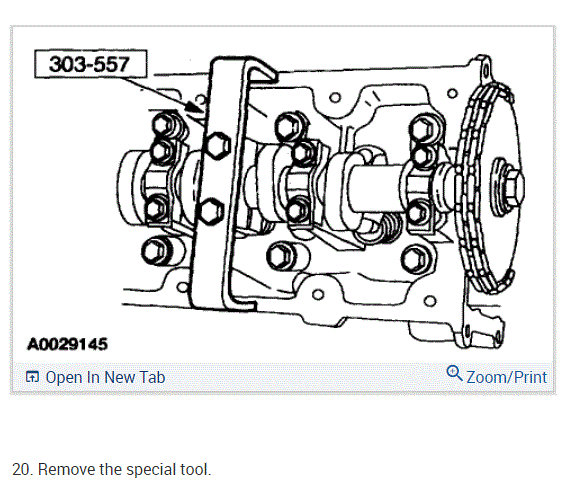 303-557

A0029145

Open In New Tab

Zoom/Print

20. Remove the special tool.