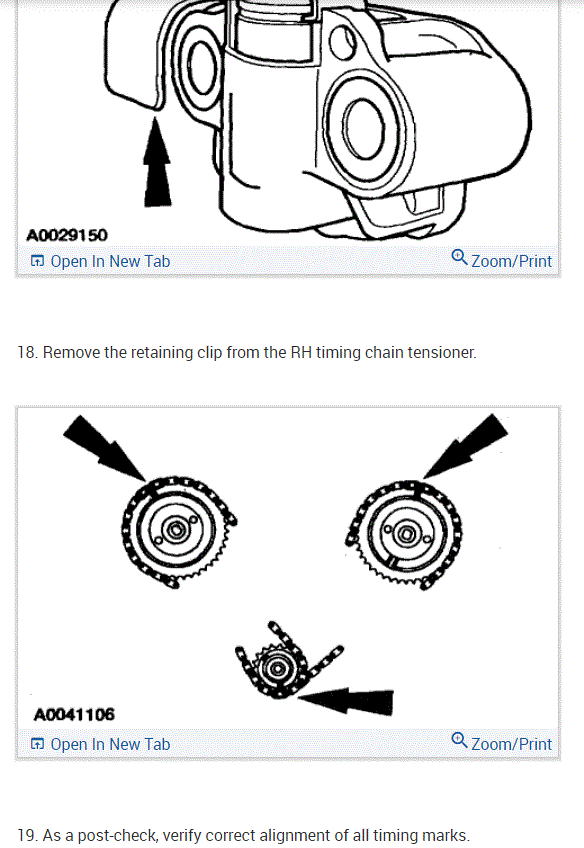 A0029150

Open In New Tab

Zoom/Print

18. Remove the retaining clip from the RH timing chain tensioner.

A0041106

Open In New Tab

Zoom/Print

19. As a post-check, verify correct alignment of all timing marks.