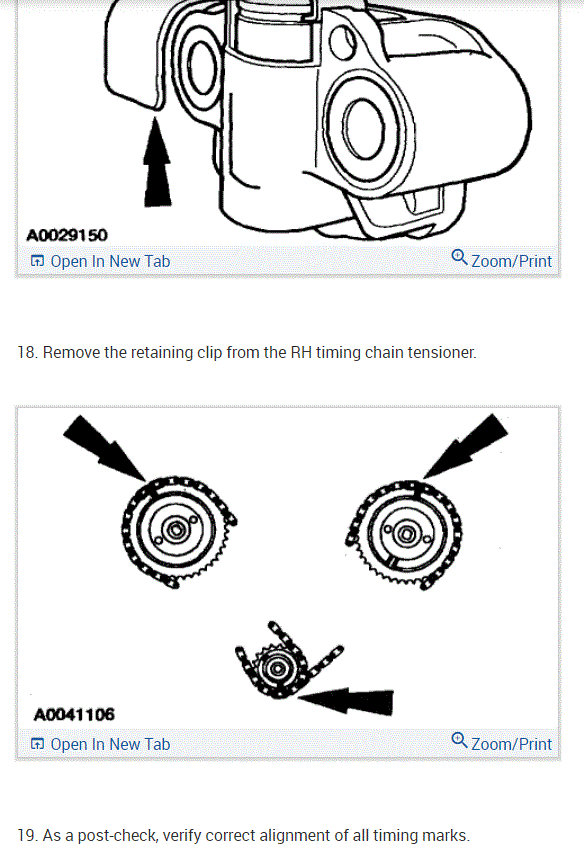 A0029150

Open In New Tab

Zoom/Print

18. Remove the retaining clip from the RH timing chain tensioner.

A0041106

Open In New Tab

Zoom/Print

19. As a post-check, verify correct alignment of all timing marks.