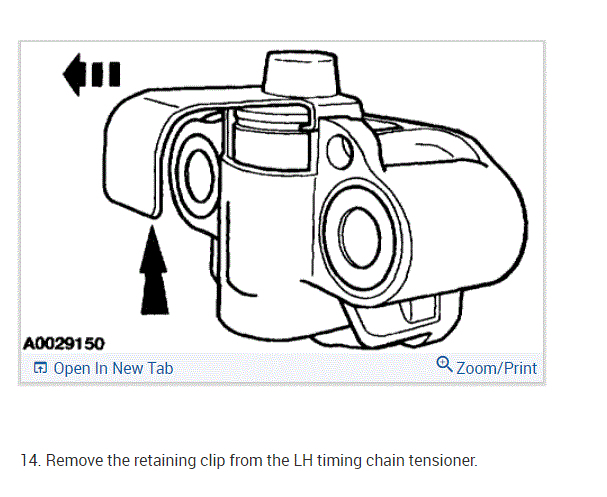 A0029150

Open In New Tab

Zoom/Print

14. Remove the retaining clip from the LH timing chain tensioner.