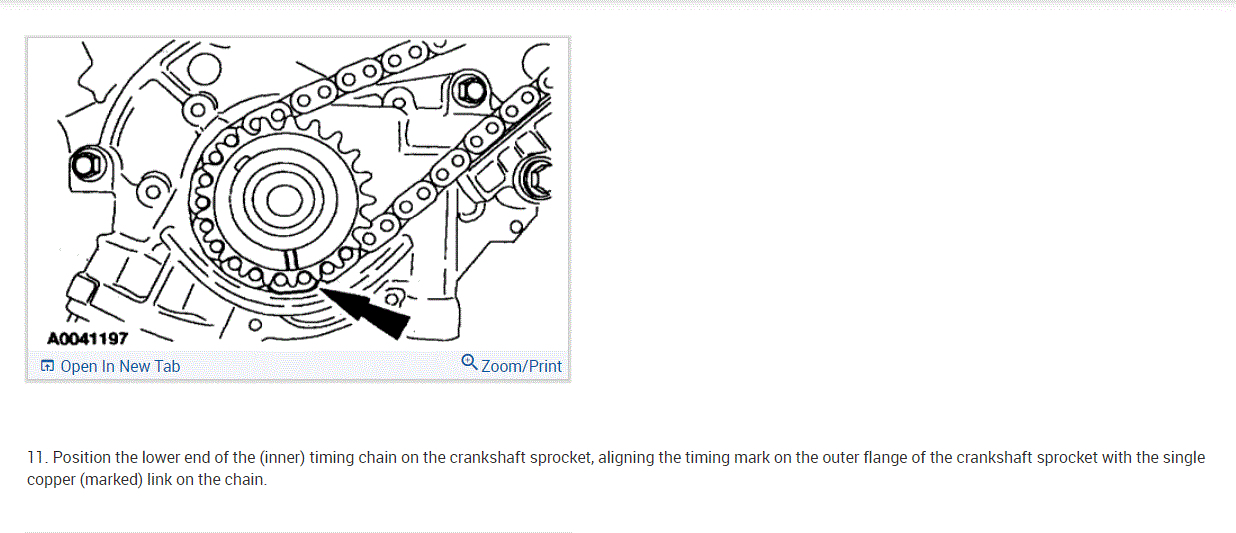 A0041197

Open In New Tab

Zoom/Print

11. Position the lower end of the (inner) timing chain on the crankshaft sprocket, aligning the timing mark on the outer flange of the crankshaft sprocket with the single copper (marked) link on the chain.