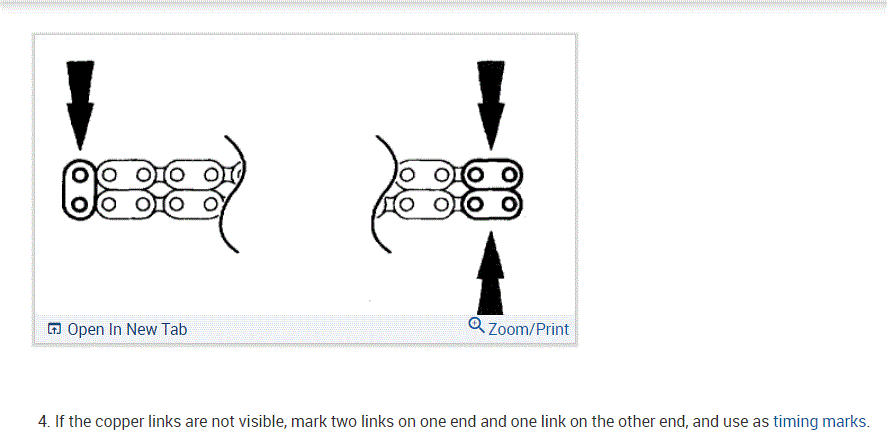 Open In New Tab

Zoom/Print

4. If the copper links are not visible, mark two links on one end and one link on the other end, and use as timing marks.