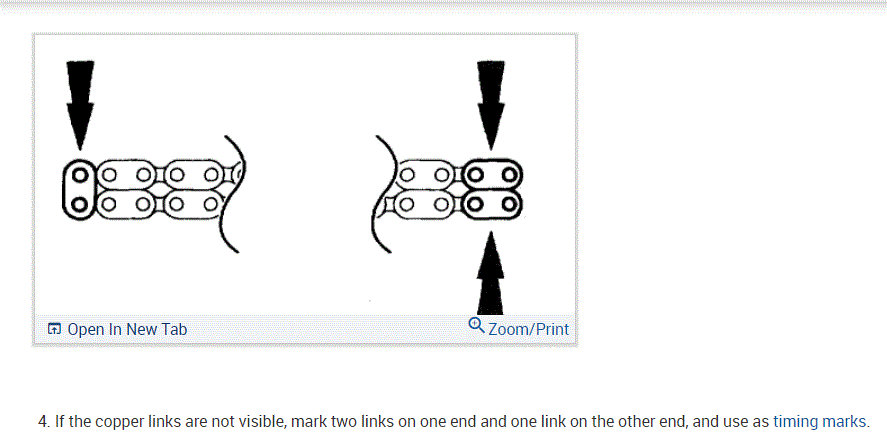 Open In New Tab

Zoom/Print

4. If the copper links are not visible, mark two links on one end and one link on the other end, and use as timing marks.