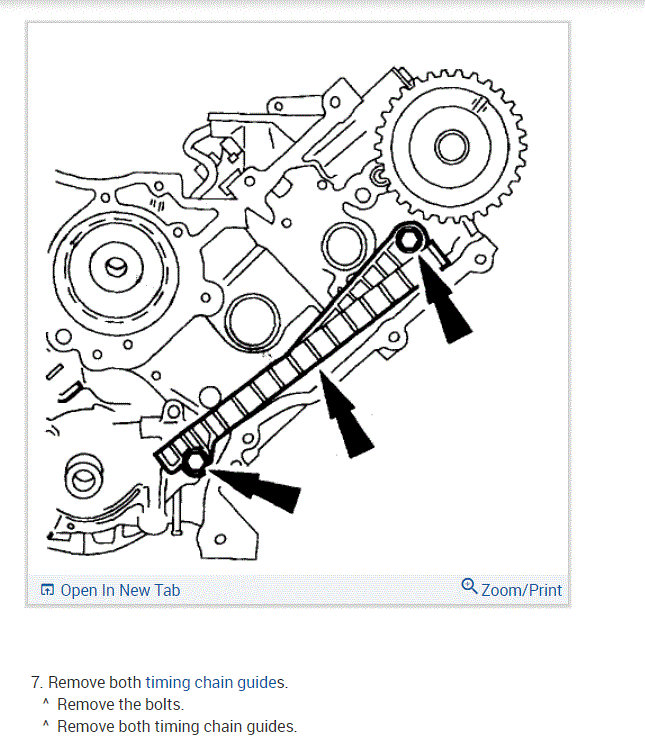 Open In New Tab

Zoom/Print

7. Remove both timing chain guides.
^ Remove the bolts.
^ Remove both timing chain guides.