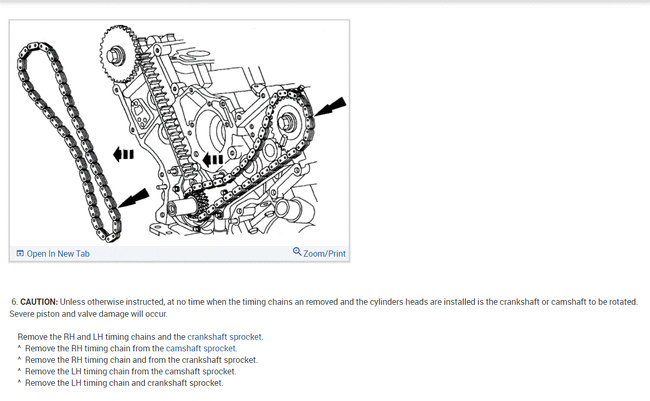 Open In New Tab

Zoom/Print

6. **CAUTION:** Unless otherwise instructed, at no time when the timing chains an removed and the cylinders heads are installed is the crankshaft or camshaft to be rotated. Severe piston and valve damage will occur.

Remove the RH and LH timing chains and the crankshaft sprocket.
^ Remove the RH timing chain from the camshaft sprocket.
^ Remove the RH timing chain and from the crankshaft sprocket.
^ Remove the LH timing chain from the camshaft sprocket.
^ Remove the LH timing chain and crankshaft sprocket.