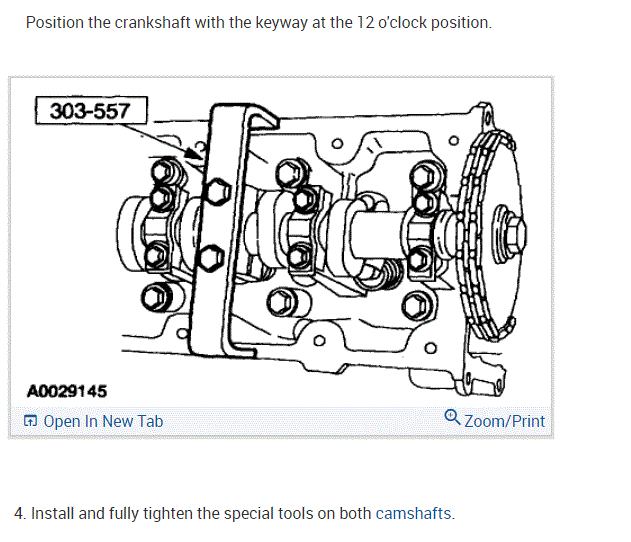 Position the crankshaft with the keyway at the 12 o'clock position.

303-557

A0029145

Open In New Tab

Zoom/Print

4. Install and fully tighten the special tools on both camshafts.