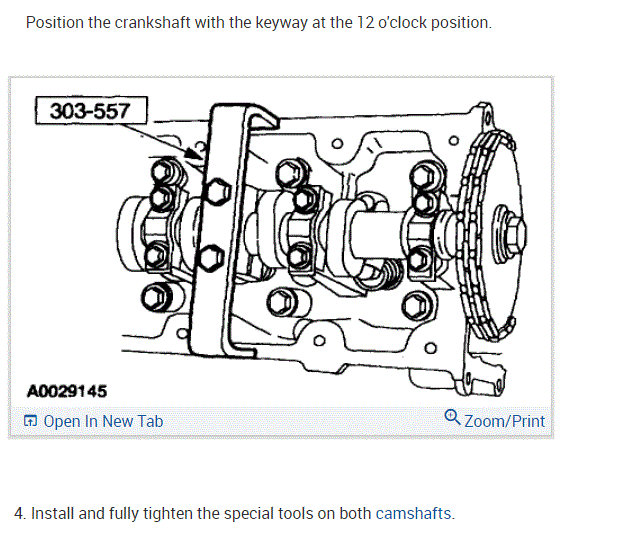 Position the crankshaft with the keyway at the 12 o'clock position.

303-557

A0029145

Open In New Tab

Zoom/Print

4. Install and fully tighten the special tools on both camshafts.