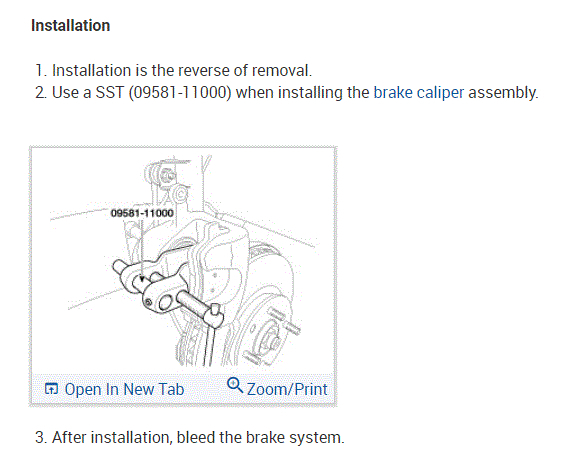 Installation

1. Installation is the reverse of removal.
2. Use a SST (09581-11000) when installing the brake caliper assembly.

09581-11000

Open In New Tab Zoom/Print

3. After installation, bleed the brake system.