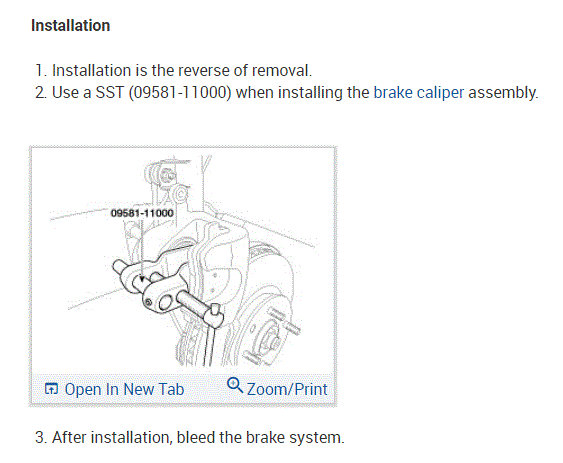 Installation

1. Installation is the reverse of removal.
2. Use a SST (09581-11000) when installing the brake caliper assembly.

09581-11000

Open In New Tab
Zoom/Print

3. After installation, bleed the brake system.