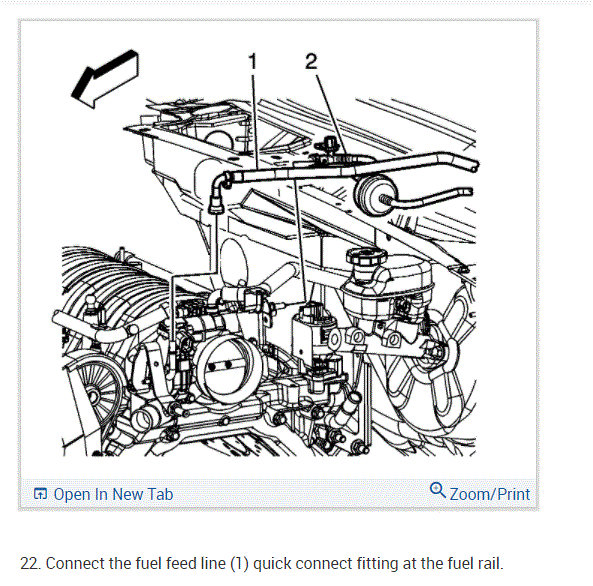 1
2

Open In New Tab
Zoom/Print

22. Connect the fuel feed line (1) quick connect fitting at the fuel rail.