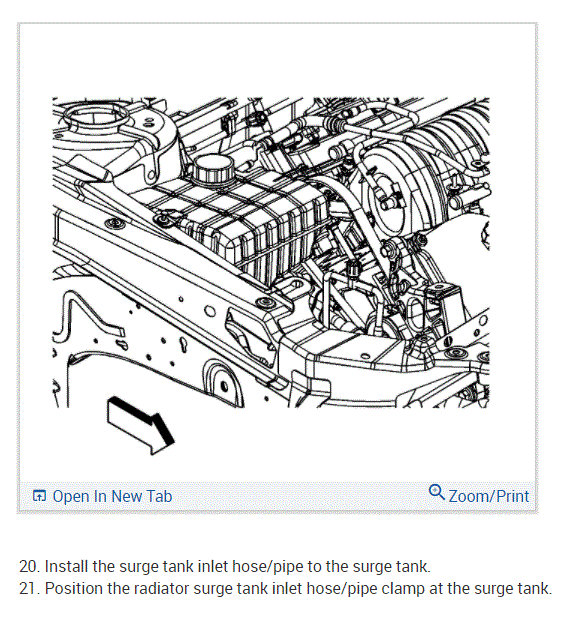 Open In New Tab

Zoom/Print

20. Install the surge tank inlet hose/pipe to the surge tank.
21. Position the radiator surge tank inlet hose/pipe clamp at the surge tank.