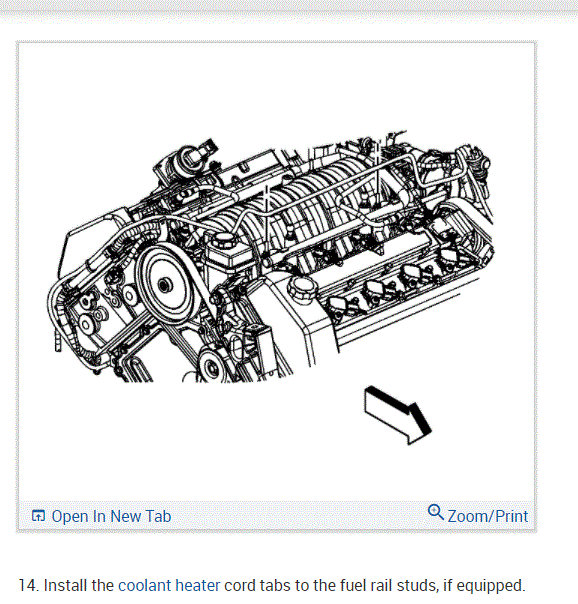 Open In New Tab

Zoom/Print

14. Install the coolant heater cord tabs to the fuel rail studs, if equipped.