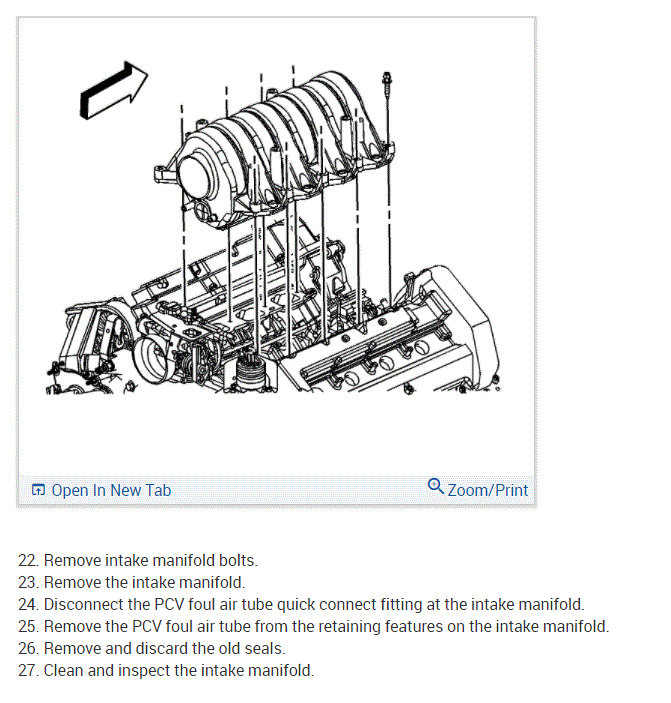 Open In New Tab

Zoom/Print

22. Remove intake manifold bolts.
23. Remove the intake manifold.
24. Disconnect the PCV foul air tube quick connect fitting at the intake manifold.
25. Remove the PCV foul air tube from the retaining features on the intake manifold.
26. Remove and discard the old seals.
27. Clean and inspect the intake manifold.