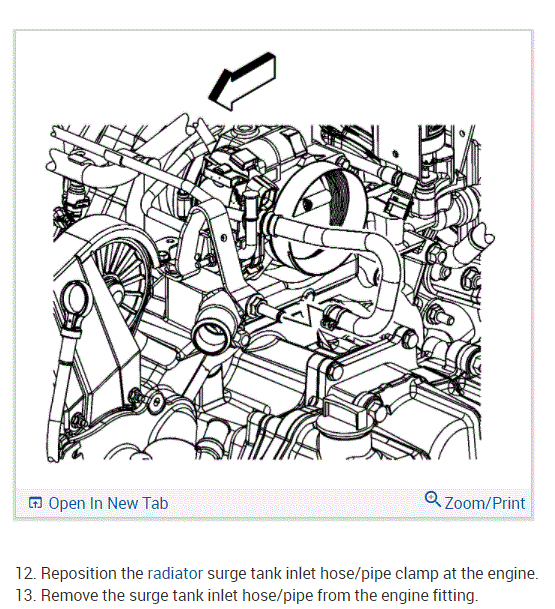 Open In New Tab

Zoom/Print

12. Reposition the radiator surge tank inlet hose/pipe clamp at the engine.
13. Remove the surge tank inlet hose/pipe from the engine fitting.