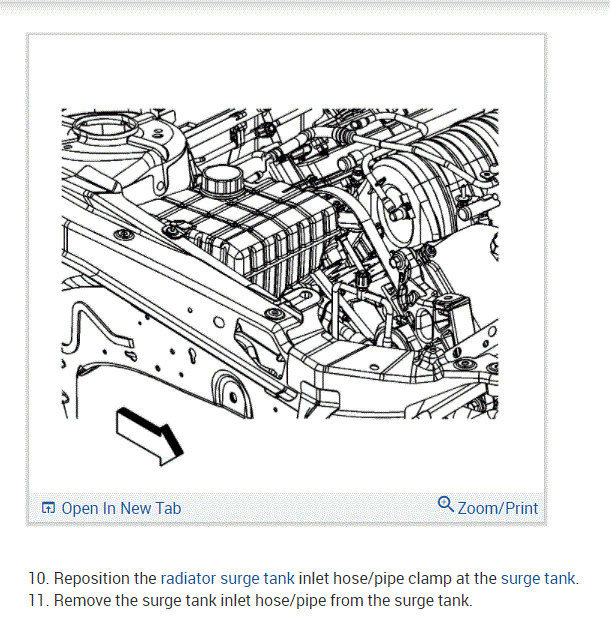 Open In New Tab

Zoom/Print

10. Reposition the radiator surge tank inlet hose/pipe clamp at the surge tank.
11. Remove the surge tank inlet hose/pipe from the surge tank.