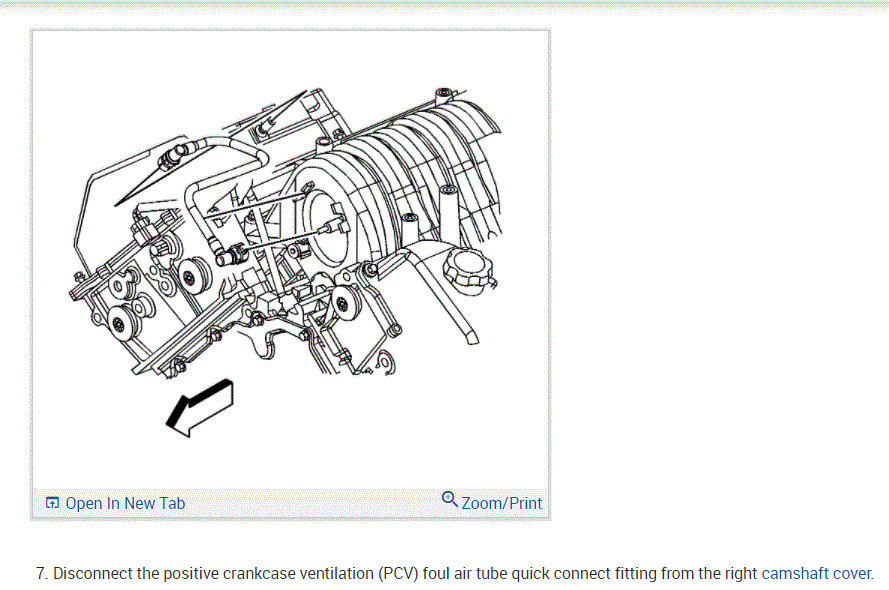 Open In New Tab

Zoom/Print

7. Disconnect the positive crankcase ventilation (PCV) foul air tube quick connect fitting from the right camshaft cover.