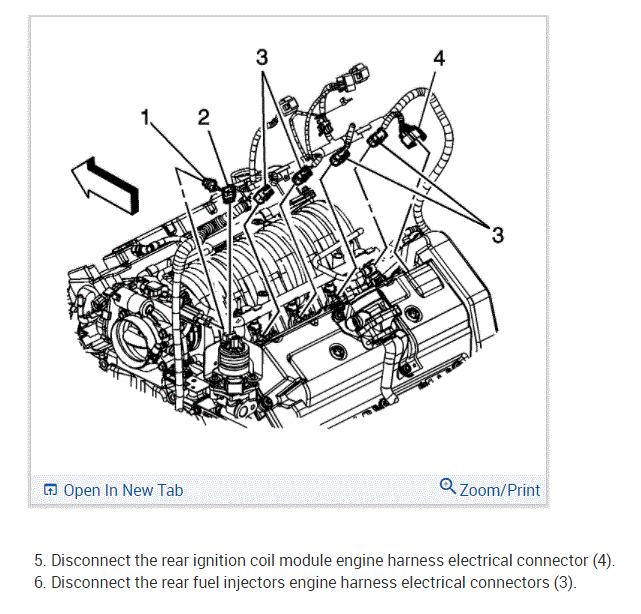 3
4
1
2
3

Open In New Tab
Zoom/Print

5. Disconnect the rear ignition coil module engine harness electrical connector (4).
6. Disconnect the rear fuel injectors engine harness electrical connectors (3).