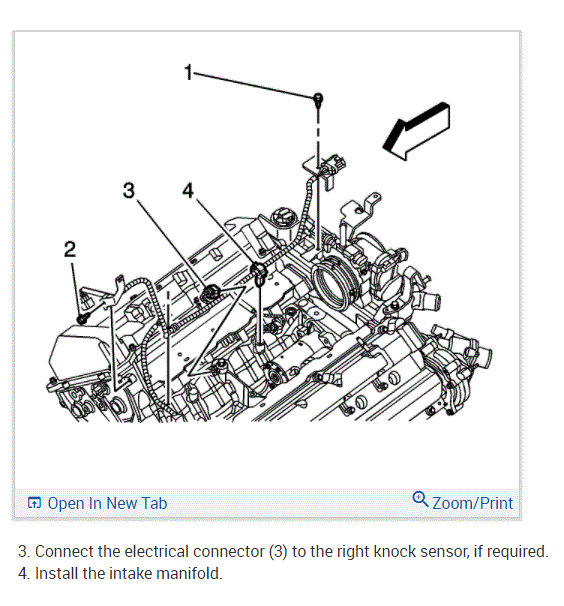 1

3

4

2

Open In New Tab

Zoom/Print

3. Connect the electrical connector (3) to the right knock sensor, if required.
4. Install the intake manifold.