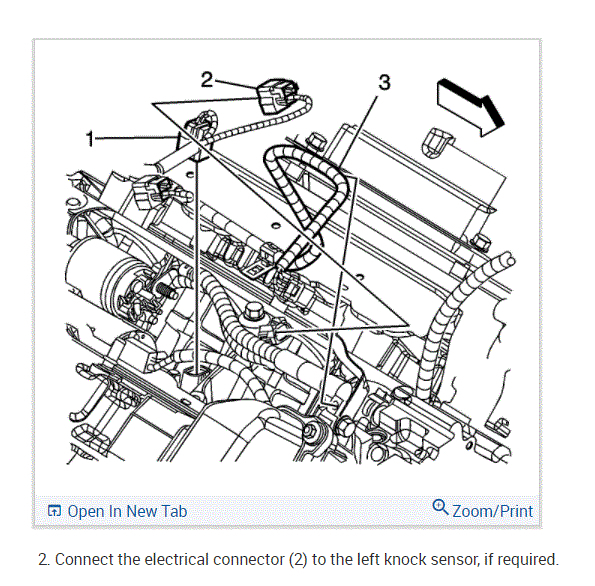 2
3
1

Open In New Tab
Zoom/Print

2. Connect the electrical connector (2) to the left knock sensor, if required.