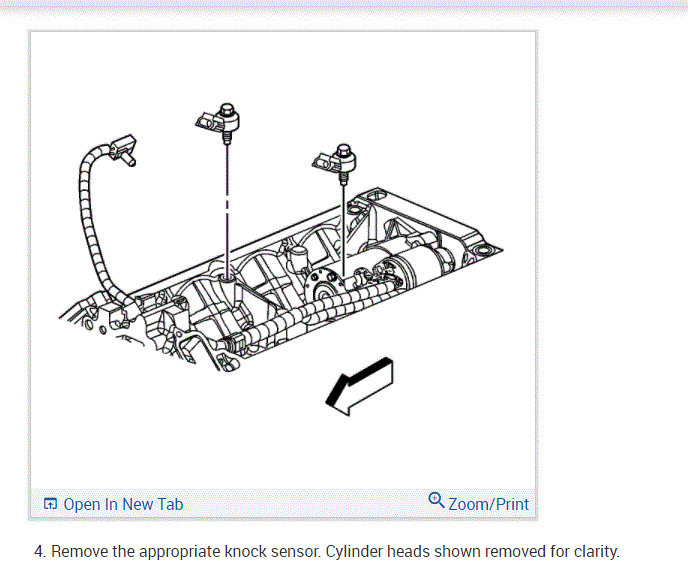 Open In New Tab

Zoom/Print

4. Remove the appropriate knock sensor. Cylinder heads shown removed for clarity.