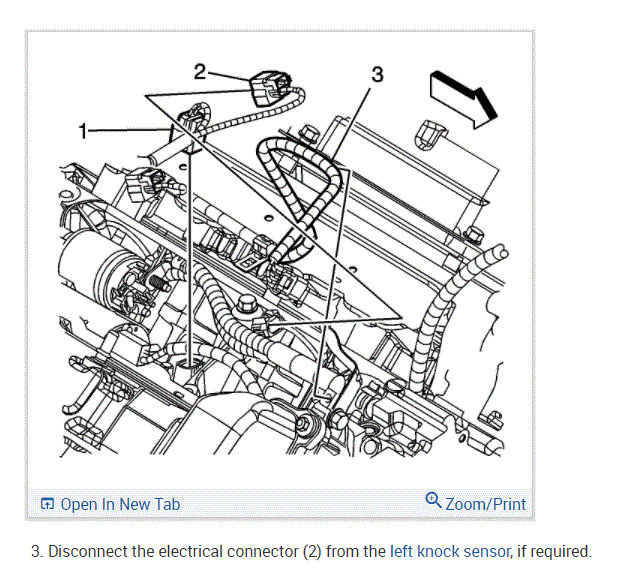 2
3
1

Open In New Tab
Zoom/Print

3. Disconnect the electrical connector (2) from the left knock sensor, if required.