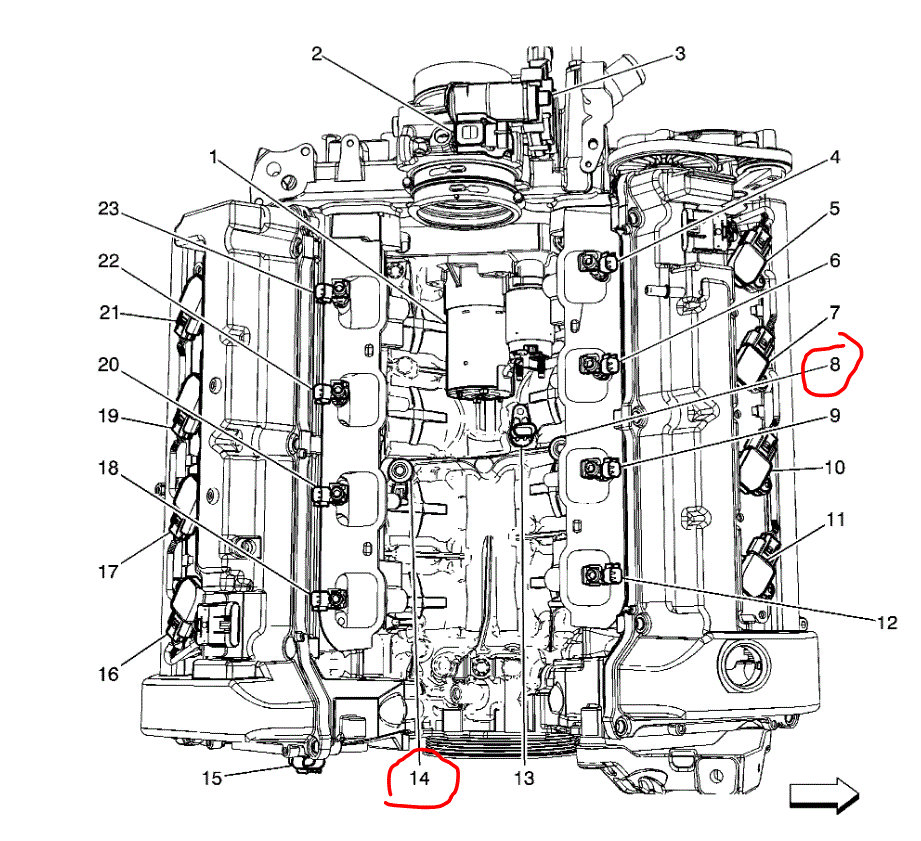 2
3
1
4
23
5
22
6
21
7
8
20
9
19
10
18
11
17
12
16
15
14
13