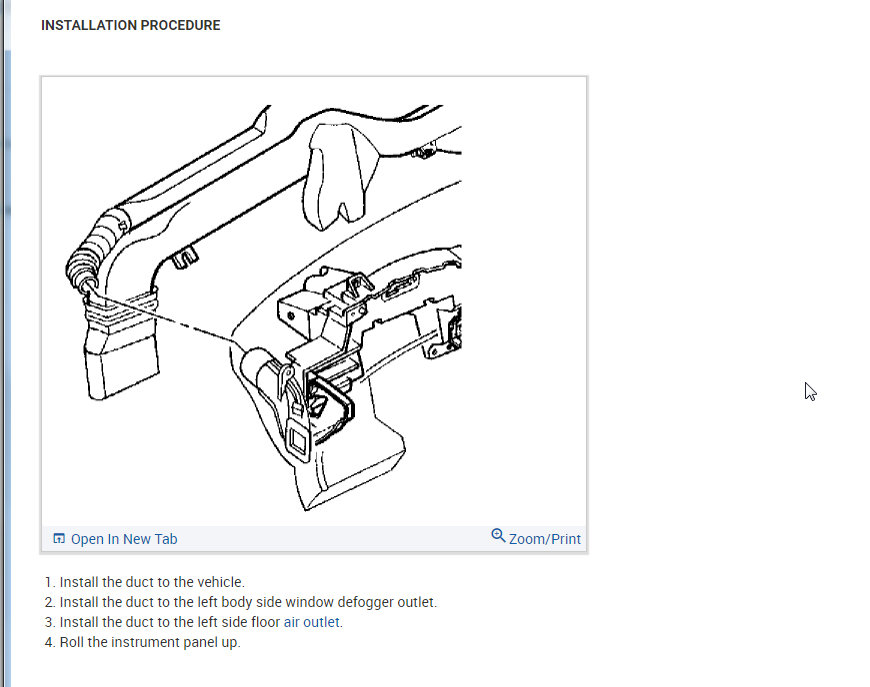 INSTALLATION PROCEDURE

Open In New Tab

Zoom/Print

1. Install the duct to the vehicle.
2. Install the duct to the left body side window defogger outlet.
3. Install the duct to the left side floor air outlet.
4. Roll the instrument panel up.