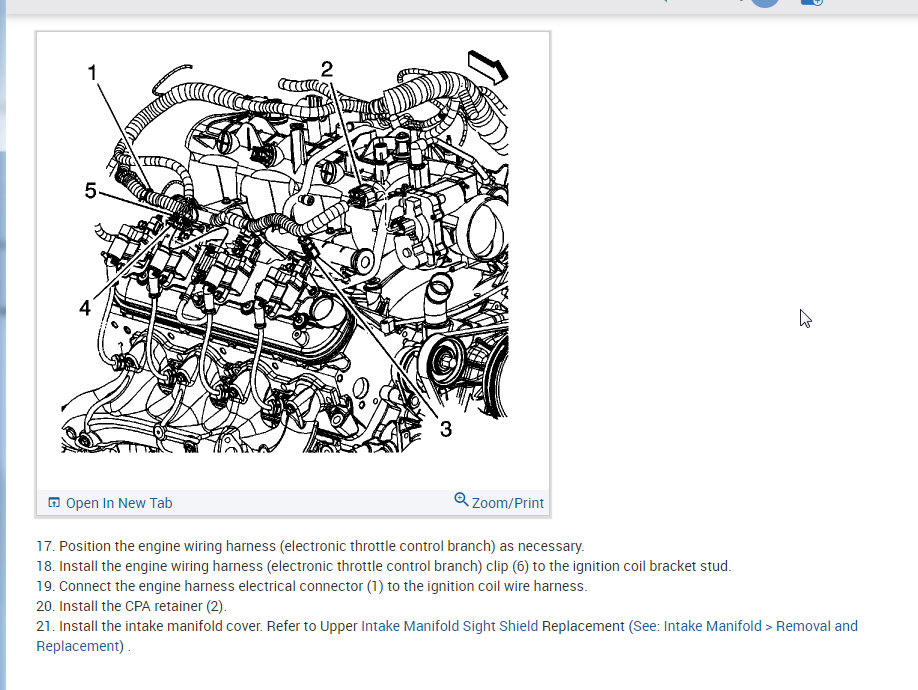 1
2
5
4
3

Open In New Tab
Zoom/Print

17. Position the engine wiring harness (electronic throttle control branch) as necessary.
18. Install the engine wiring harness (electronic throttle control branch) clip (6) to the ignition coil bracket stud.
19. Connect the engine harness electrical connector (1) to the ignition coil wire harness.
20. Install the CPA retainer (2).
21. Install the intake manifold cover. Refer to Upper Intake Manifold Sight Shield Replacement (See: Intake Manifold > Removal and Replacement) .