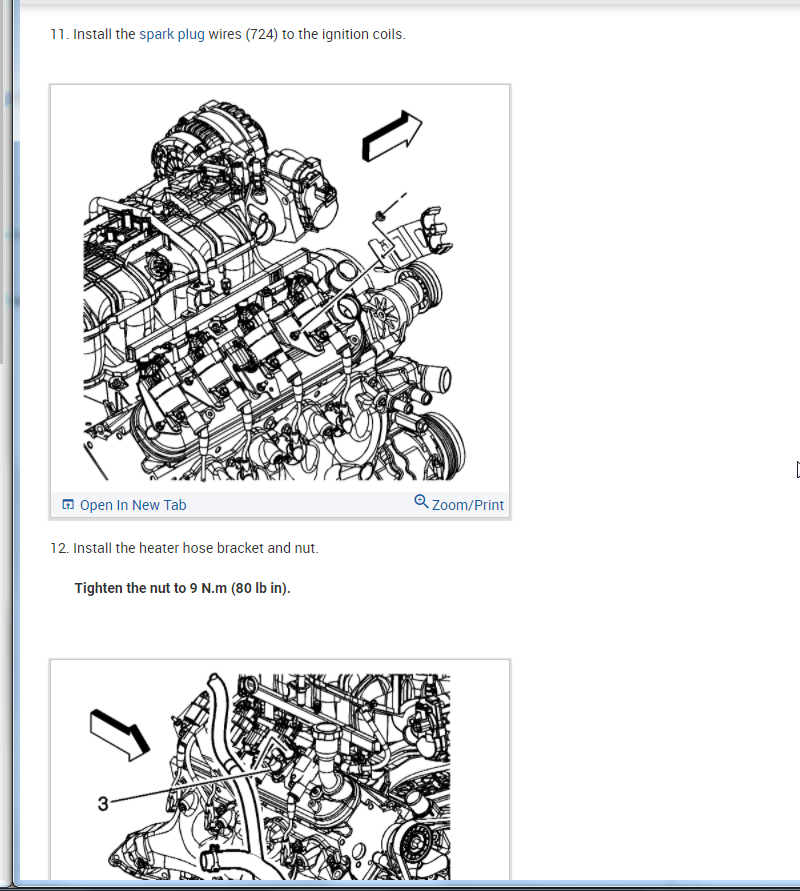 11. Install the spark plug wires (724) to the ignition coils.

Open In New Tab

Zoom/Print

12. Install the heater hose bracket and nut.

Tighten the nut to 9 N.m (80 lb in).

3