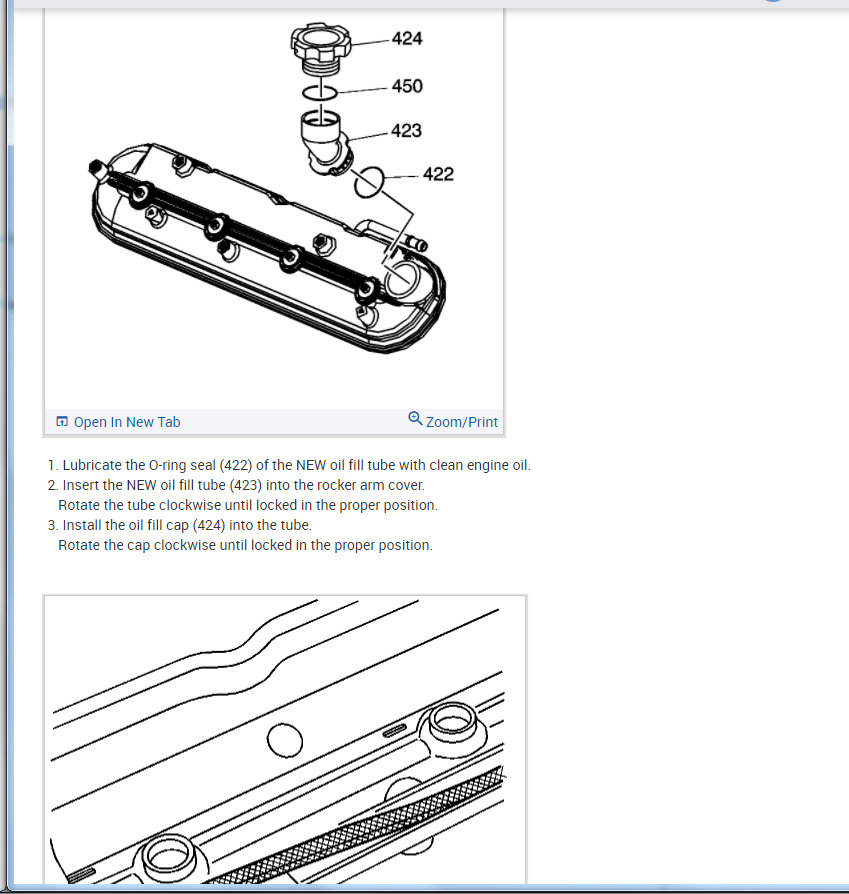 424
450
423
422

Open In New Tab
Zoom/Print

1. Lubricate the O-ring seal (422) of the NEW oil fill tube with clean engine oil.
2. Insert the NEW oil fill tube (423) into the rocker arm cover.
Rotate the tube clockwise until locked in the proper position.
3. Install the oil fill cap (424) into the tube.
Rotate the cap clockwise until locked in the proper position.