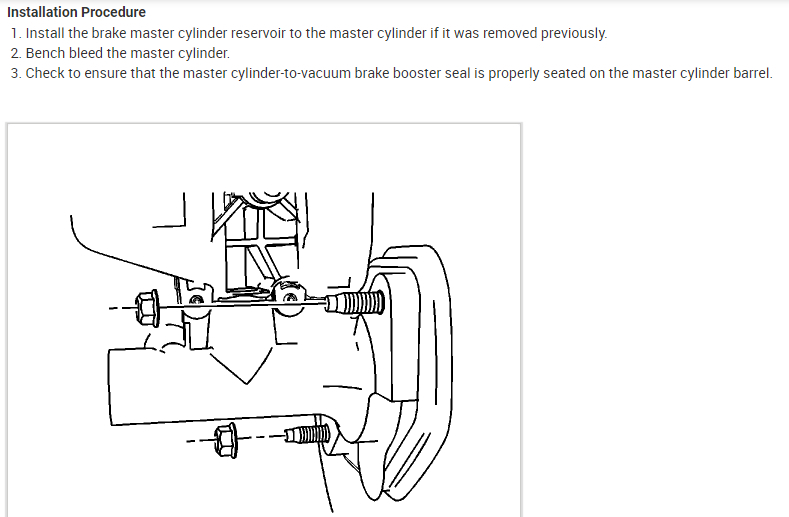 Installation Procedure

1. Install the brake master cylinder reservoir to the master cylinder if it was removed previously.
2. Bench bleed the master cylinder.
3. Check to ensure that the master cylinder-to-vacuum brake booster seal is properly seated on the master cylinder barrel.