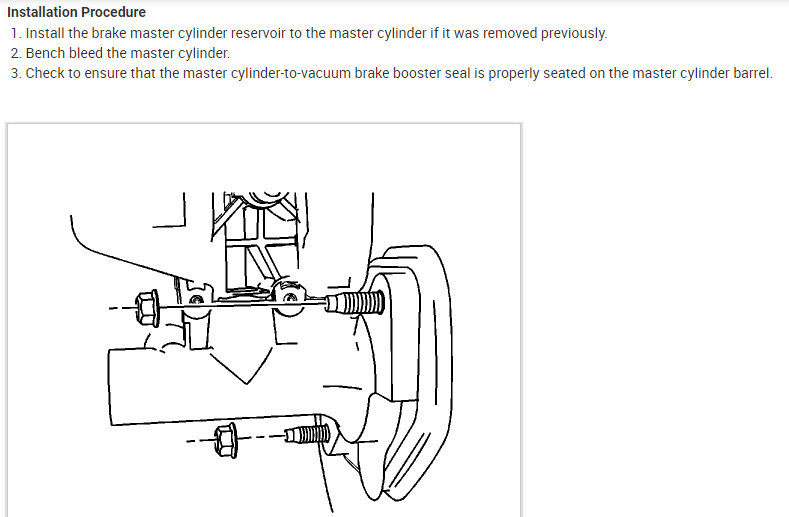 Installation Procedure

1. Install the brake master cylinder reservoir to the master cylinder if it was removed previously.
2. Bench bleed the master cylinder.
3. Check to ensure that the master cylinder-to-vacuum brake booster seal is properly seated on the master cylinder barrel.