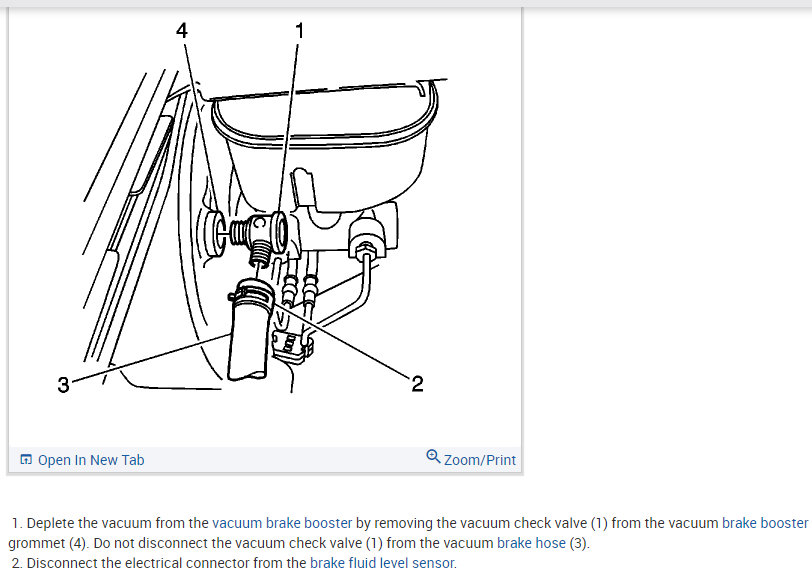 4
1
3
2

Open In New Tab
Zoom/Print

1. Deplete the vacuum from the vacuum brake booster by removing the vacuum check valve (1) from the vacuum brake booster grommet (4). Do not disconnect the vacuum check valve (1) from the vacuum brake hose (3).
2. Disconnect the electrical connector from the brake fluid level sensor.