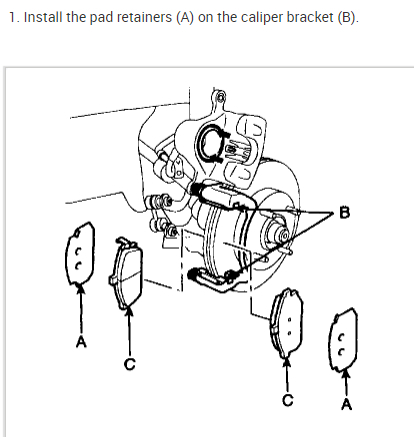 1. Install the pad retainers (A) on the caliper bracket (B).

B

A

C

C

A