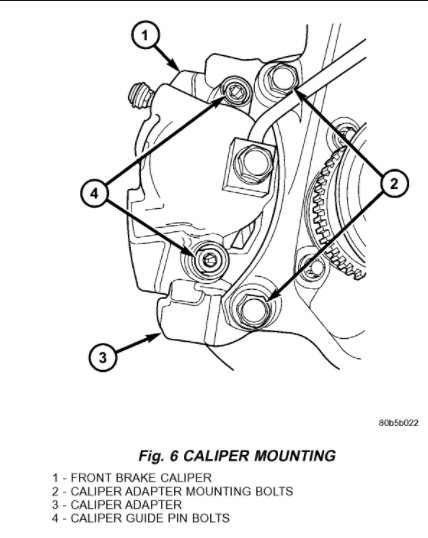 1

4

2

3

80b5b022

Fig. 6 CALIPER MOUNTING

1 - FRONT BRAKE CALIPER
2 - CALIPER ADAPTER MOUNTING BOLTS
3 - CALIPER ADAPTER
4 - CALIPER GUIDE PIN BOLTS