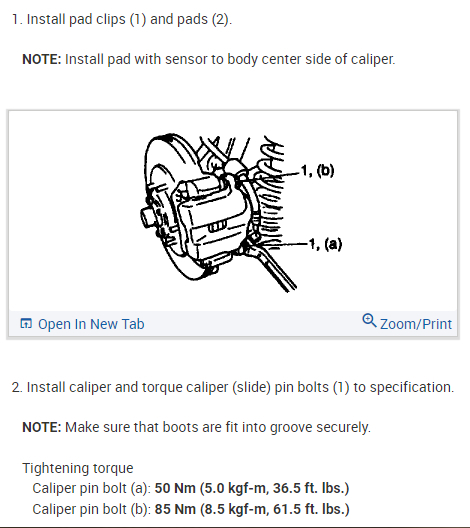 1. Install pad clips (1) and pads (2).

NOTE: Install pad with sensor to body center side of caliper.

1, (b)

1, (a)

Open In New Tab

Zoom/Print

2. Install caliper and torque caliper (slide) pin bolts (1) to specification.

NOTE: Make sure that boots are fit into groove securely.

Tightening torque
Caliper pin bolt (a): 50 Nm (5.0 kgf-m, 36.5 ft. lbs.)
Caliper pin bolt (b): 85 Nm (8.5 kgf-m, 61.5 ft. lbs.)