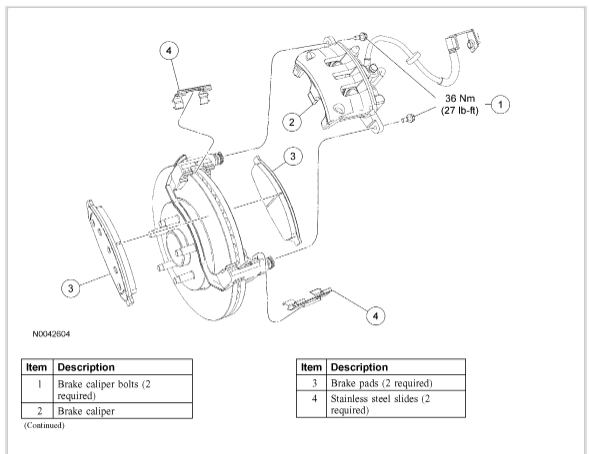 4

36 Nm
(27 lb-ft)

1

2

3

3

4

N0042604

| Item | Description |
|---|---|
| 1 | Brake caliper bolts (2 required) |
| 2 | Brake caliper |

(Continued)

| Item | Description |
|---|---|
| 3 | Brake pads (2 required) |
| 4 | Stainless steel slides (2 required) |