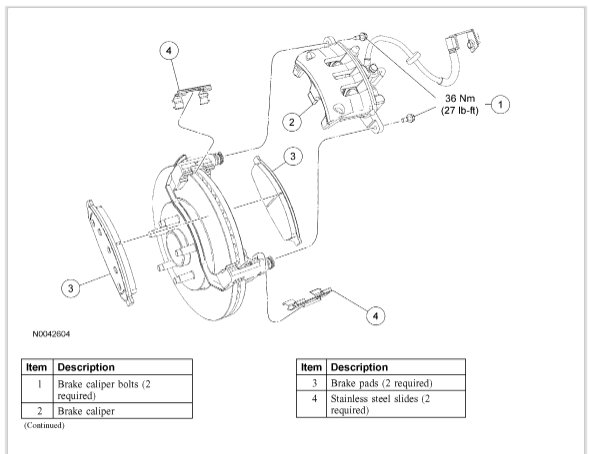 4

36 Nm
(27 lb-ft)
1

2

3

3

4

N0042604

| Item | Description |
|---|---|
| 1 | Brake caliper bolts (2 required) |
| 2 | Brake caliper |

(Continued)

| Item | Description |
|---|---|
| 3 | Brake pads (2 required) |
| 4 | Stainless steel slides (2 required) |