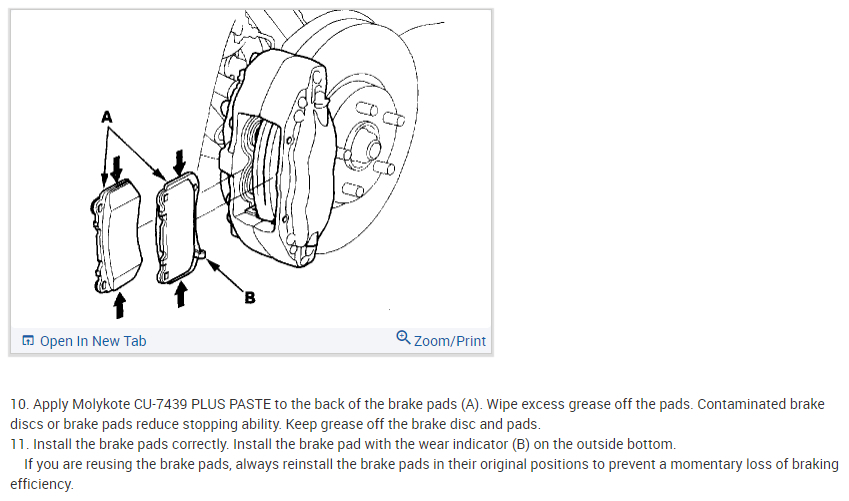 A

B

Open In New Tab

Zoom/Print

10. Apply Molykote CU-7439 PLUS PASTE to the back of the brake pads (A). Wipe excess grease off the pads. Contaminated brake discs or brake pads reduce stopping ability. Keep grease off the brake disc and pads.
11. Install the brake pads correctly. Install the brake pad with the wear indicator (B) on the outside bottom.
If you are reusing the brake pads, always reinstall the brake pads in their original positions to prevent a momentary loss of braking efficiency.