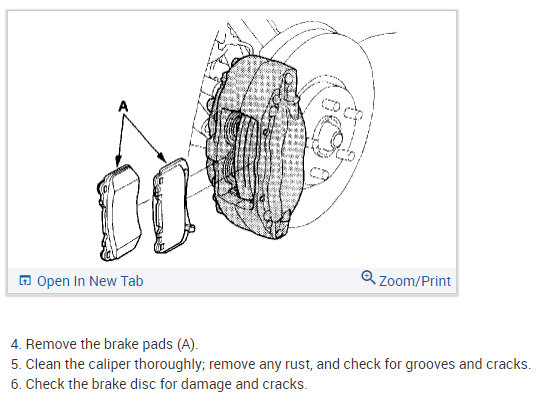 A

Open In New Tab

Zoom/Print

4. Remove the brake pads (A).
5. Clean the caliper thoroughly; remove any rust, and check for grooves and cracks.
6. Check the brake disc for damage and cracks.