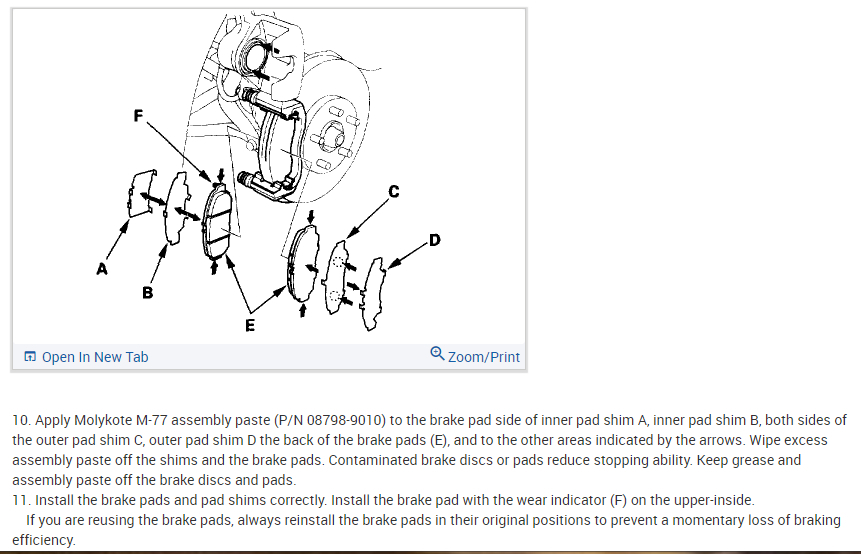 F

C

D

A

B

E

Open In New Tab

Zoom/Print

10. Apply Molykote M-77 assembly paste (P/N 08798-9010) to the brake pad side of inner pad shim A, inner pad shim B, both sides of the outer pad shim C, outer pad shim D the back of the brake pads (E), and to the other areas indicated by the arrows. Wipe excess assembly paste off the shims and the brake pads. Contaminated brake discs or pads reduce stopping ability. Keep grease and assembly paste off the brake discs and pads.
11. Install the brake pads and pad shims correctly. Install the brake pad with the wear indicator (F) on the upper-inside.
If you are reusing the brake pads, always reinstall the brake pads in their original positions to prevent a momentary loss of braking efficiency.