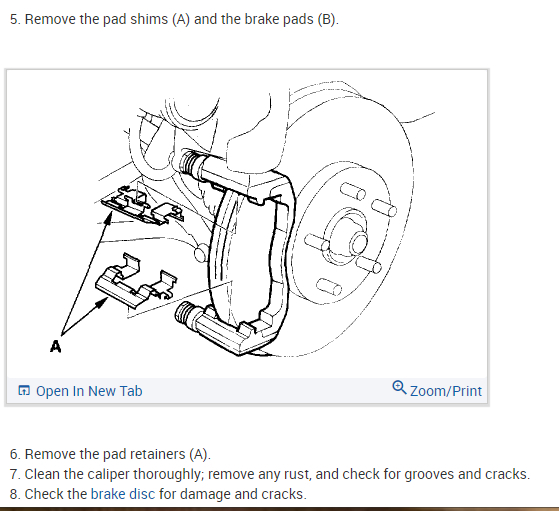 5. Remove the pad shims (A) and the brake pads (B).

A

Open In New Tab

Zoom/Print

6. Remove the pad retainers (A).
7. Clean the caliper thoroughly; remove any rust, and check for grooves and cracks.
8. Check the brake disc for damage and cracks.